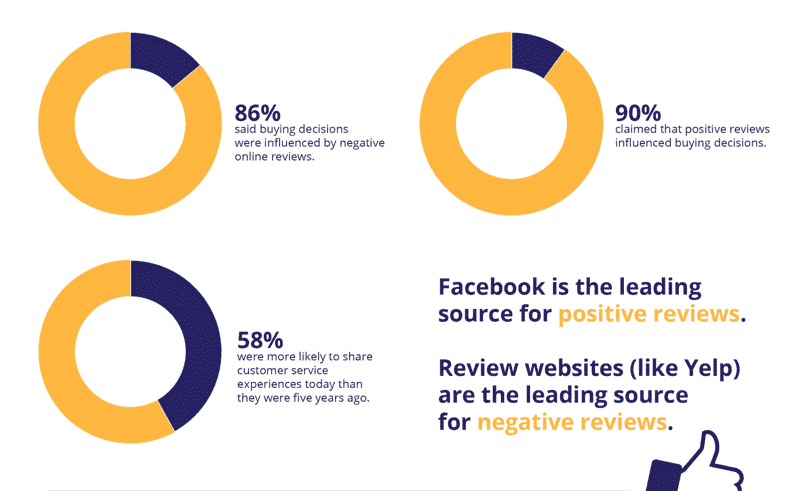 86%
said buying decisions were influenced by negative online reviews.

90%
claimed that positive reviews influenced buying decisions.

58%
were more likely to share customer service experiences today than they were five years ago.

Facebook is the leading source for positive reviews.

Review websites (like Yelp) are the leading source for negative reviews.